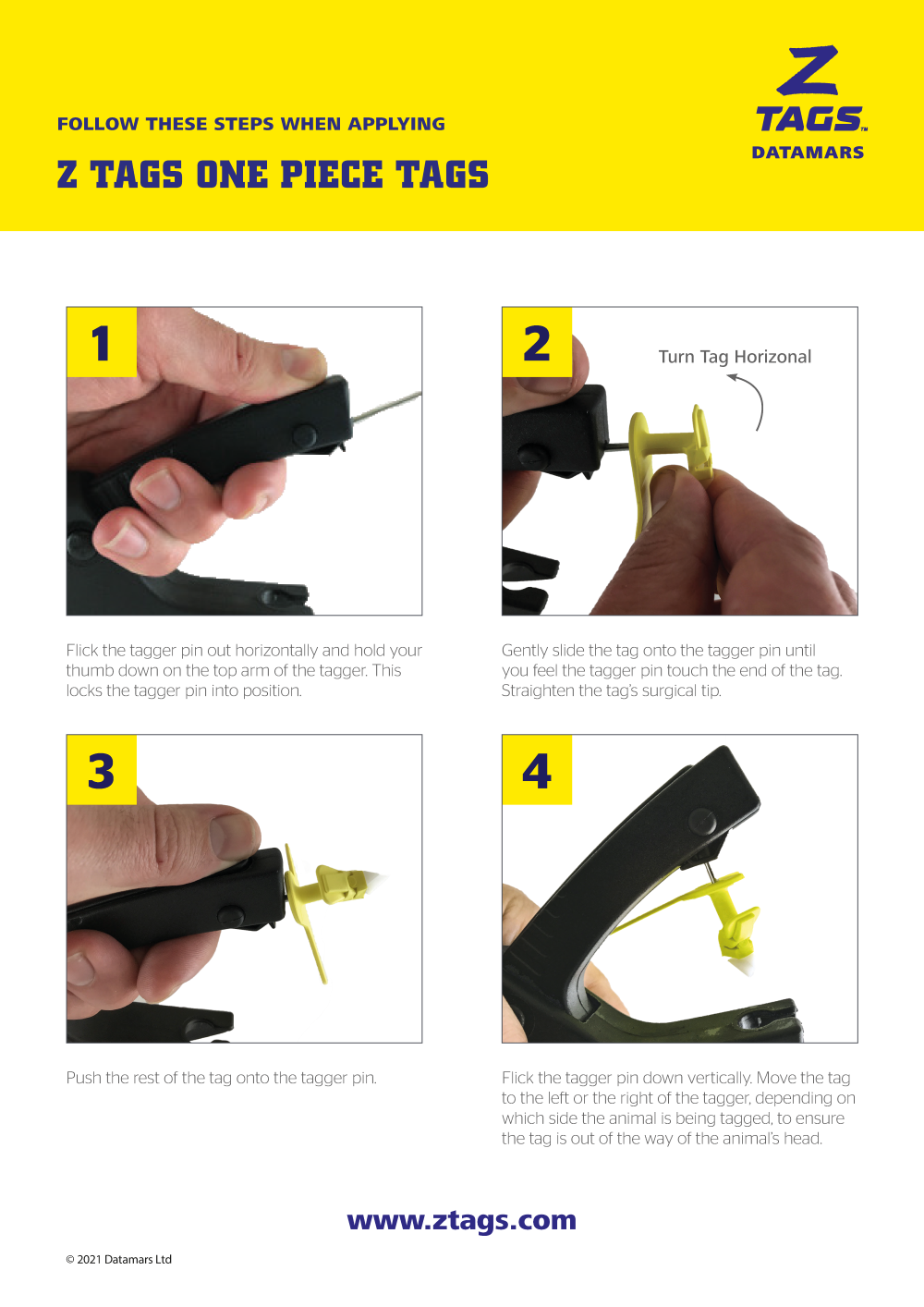 FOLLOW THESE STEPS WHEN APPLYING

Z TAGS ONE PIECE TAGS

Z TAGS™ DATAMARS

1

Flick the tagger pin out horizontally and hold your thumb down on the top arm of the tagger. This locks the tagger pin into position.

2

Turn Tag Horizonal

Gently slide the tag onto the tagger pin until you feel the tagger pin touch the end of the tag. Straighten the tag's surgical tip.

3

Push the rest of the tag onto the tagger pin.

4

Flick the tagger pin down vertically. Move the tag to the left or the right of the tagger, depending on which side the animal is being tagged, to ensure the tag is out of the way of the animal's head.

www.ztags.com

© 2021 Datamars Ltd