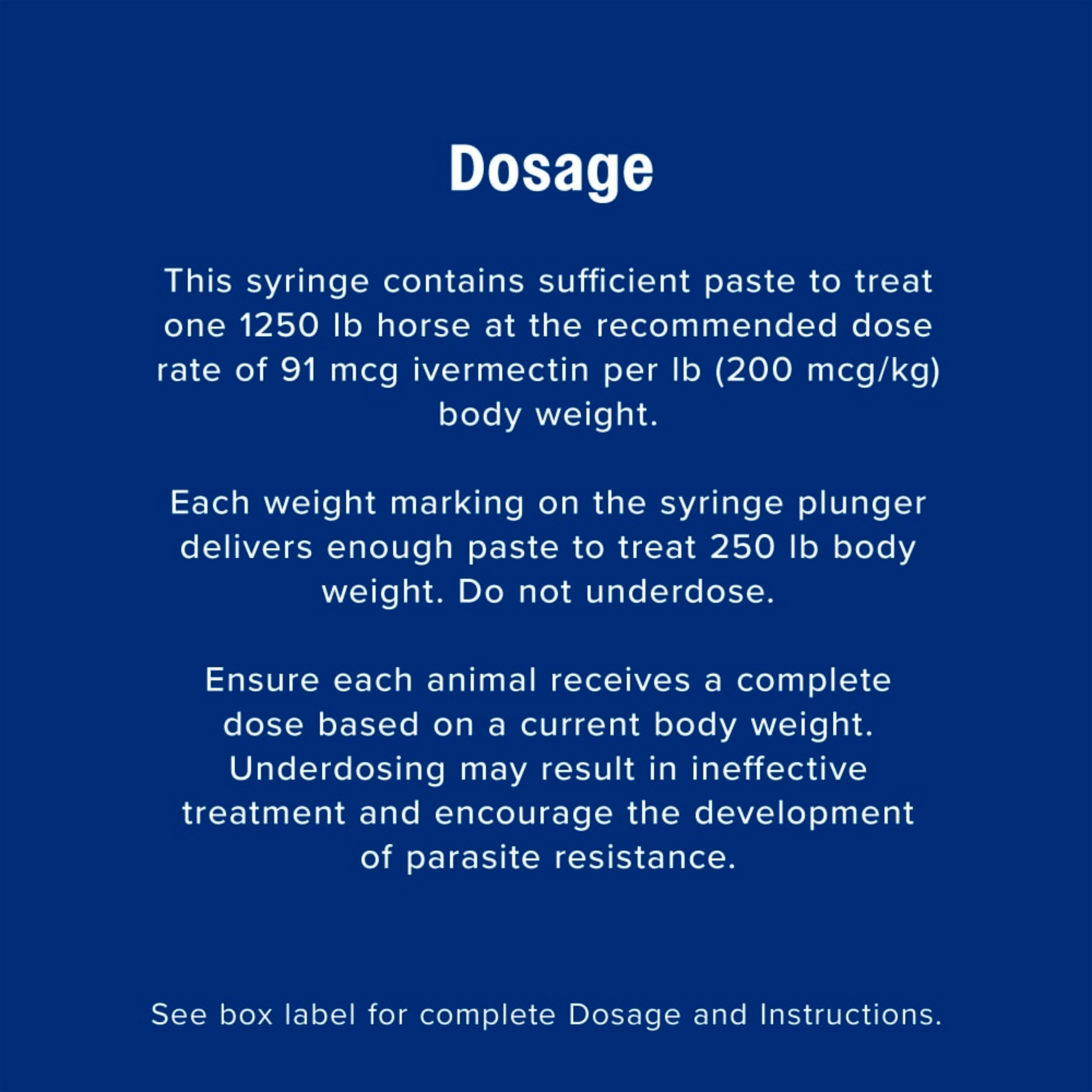 Dosage

This syringe contains sufficient paste to treat one 1250 lb horse at the recommended dose rate of 91 mcg ivermectin per lb (200 mcg/kg) body weight.

Each weight marking on the syringe plunger delivers enough paste to treat 250 lb body weight. Do not underdose.

Ensure each animal receives a complete dose based on a current body weight. Underdosing may result in ineffective treatment and encourage the development of parasite resistance.

See box label for complete Dosage and Instructions.