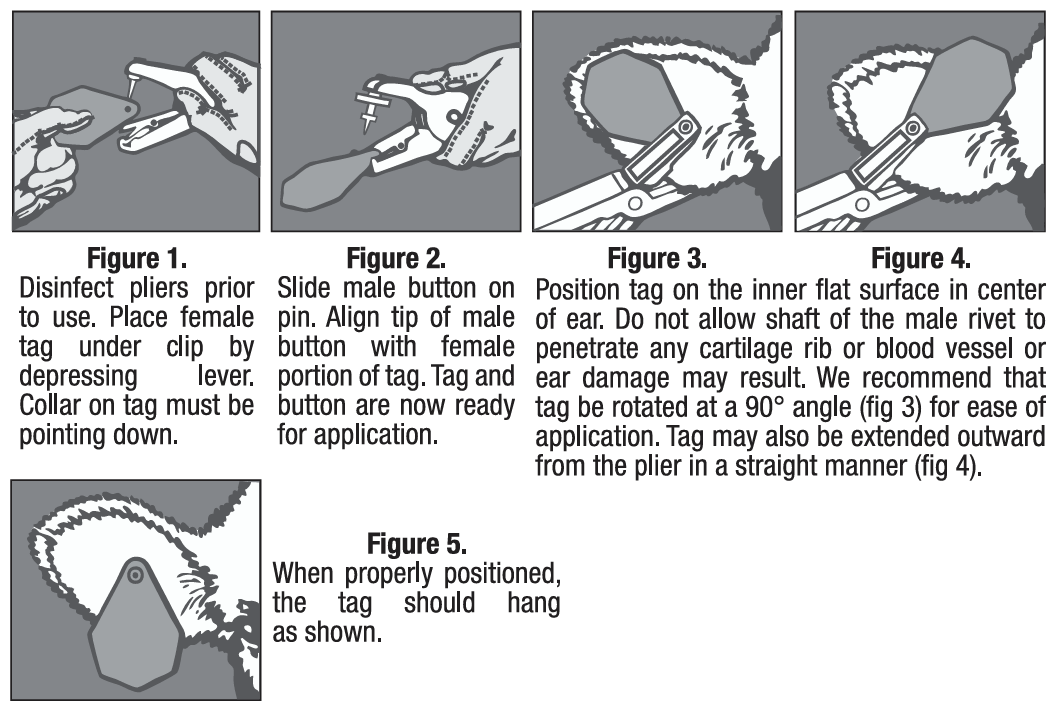 Figure 1.
Disinfect pliers prior to use. Place female tag under clip by depressing lever. Collar on tag must be pointing down.

Figure 2.
Slide male button on pin. Align tip of male button with female portion of tag. Tag and button are now ready for application.

Figure 3.

Figure 4.

Position tag on the inner flat surface in center of ear. Do not allow shaft of the male rivet to penetrate any cartilage rib or blood vessel or ear damage may result. We recommend that tag be rotated at a 90° angle (fig 3) for ease of application. Tag may also be extended outward from the plier in a straight manner (fig 4).

Figure 5.
When properly positioned, the tag should hang as shown.